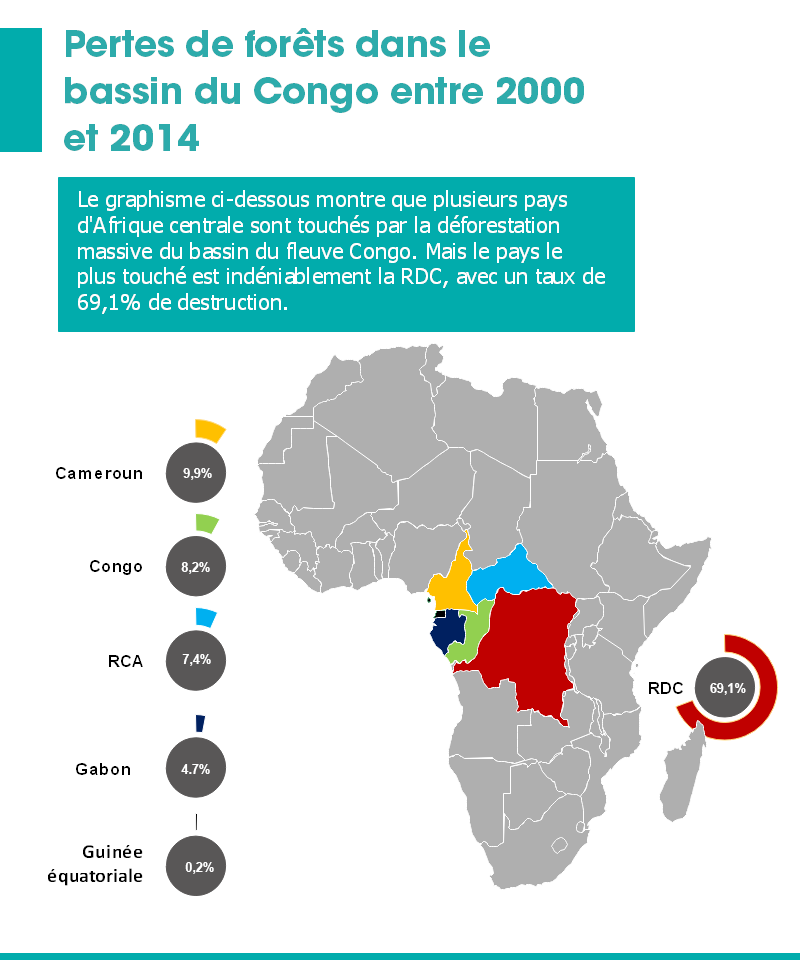 Pertes de forêts dans le bassin du Congo entre 2000 et 2014

Le graphisme ci-dessous montre que plusieurs pays d'Afrique centrale sont touchés par la déforestation massive du bassin du fleuve Congo. Mais le pays le plus touché est indéniablement la RDC, avec un taux de 69,1% de destruction.

Cameroun 9,9%

Congo 8,2%

RCA 7,4%

Gabon 4.7%

Guinée équatoriale 0,2%

RDC 69,1%